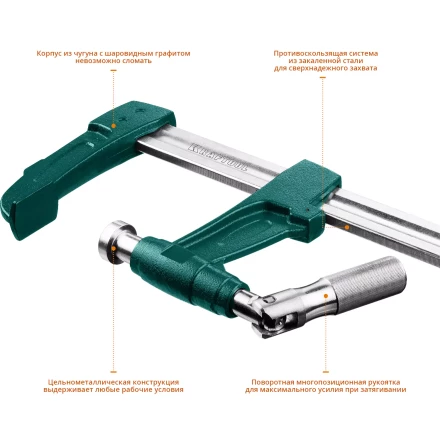 Корпус из чугуна с шаровидным графитом невозможно сломать

Противоскользящая система из закаленной стали для сверхнадежного захвата

KRAFTOOL

Цельнометаллическая конструкция выдерживает любые рабочие условия

Поворотная многопозиционная рукоятка для максимального усилия при затягивании