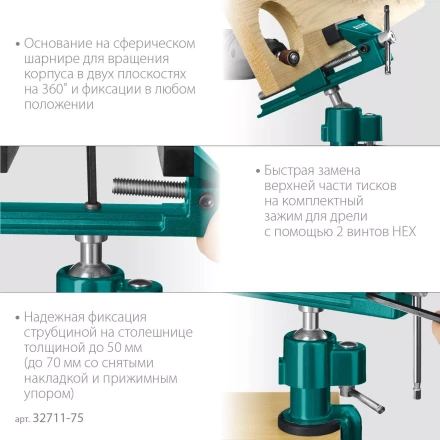 • Основание на сферическом шарнире для вращения корпуса в двух плоскостях на 360° и фиксации в любом положении

• Быстрая замена верхней части тисков на комплектный зажим для дрели с помощью 2 винтов HEX

• Надежная фиксация струбциной на столешнице толщиной до 50 мм (до 70 мм со снятыми накладкой и прижимным упором)

арт. 32711-75