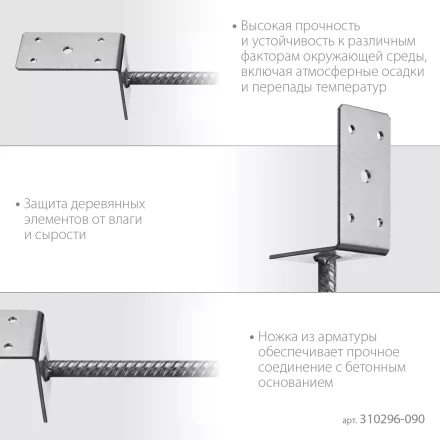 • Высокая прочность и устойчивость к различным факторам окружающей среды, включая атмосферные осадки и перепады температур

• Защита деревянных элементов от влаги и сырости

• Ножка из арматуры обеспечивает прочное соединение с бетонным основанием

арт. 310296-090