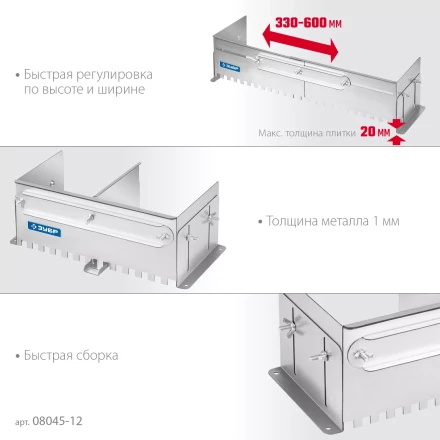 • Быстрая регулировка по высоте и ширине

330-600 мм

ЗУБР

Макс. толщина плитки 20 мм

ЗУБР

• Толщина металла 1 мм

• Быстрая сборка

арт. 08045-12